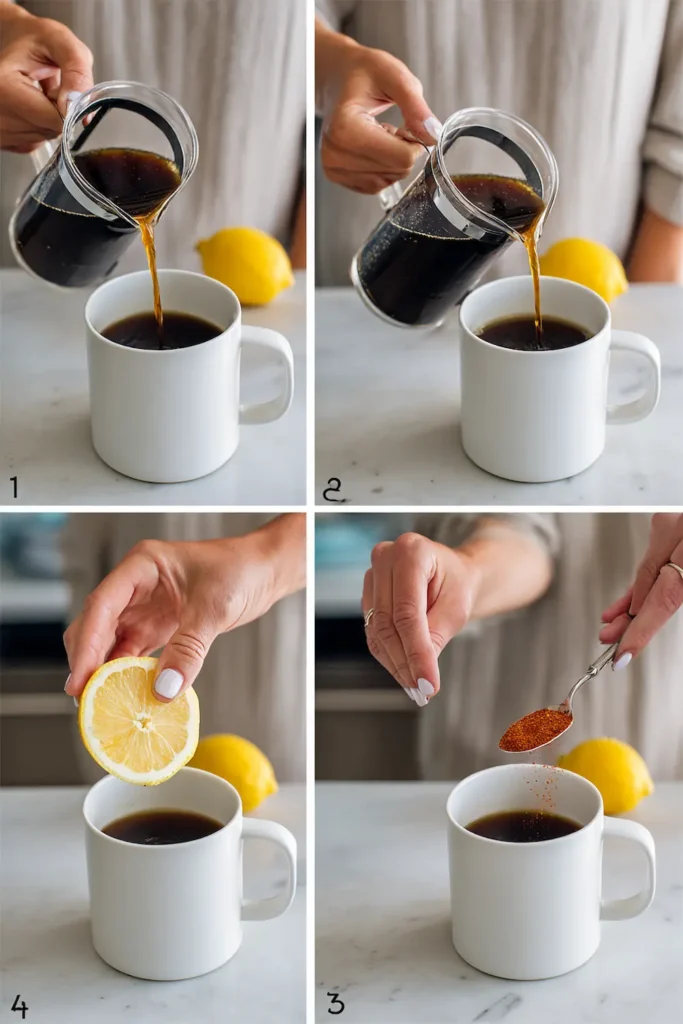 1

2

4

3