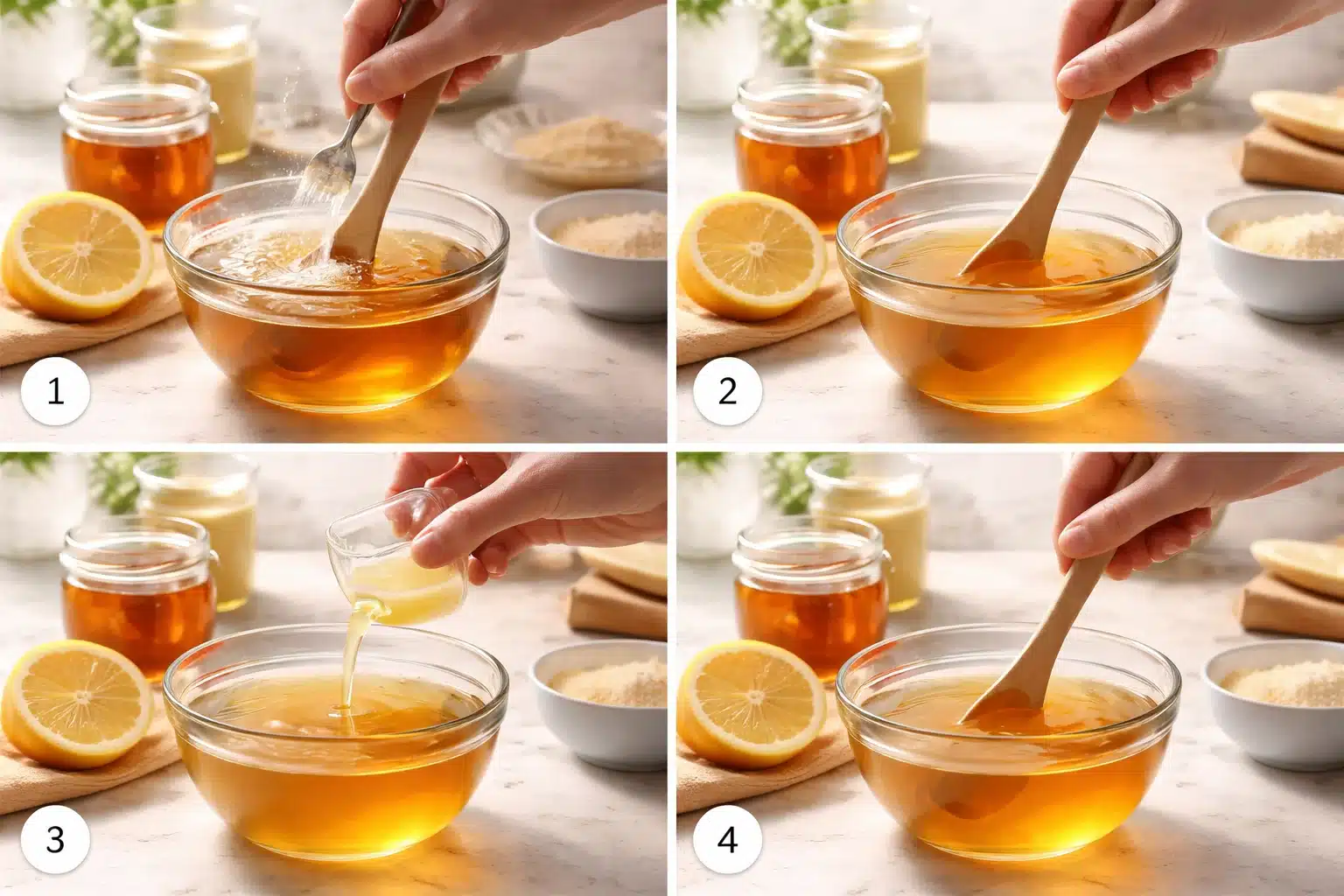 1

2

3

4