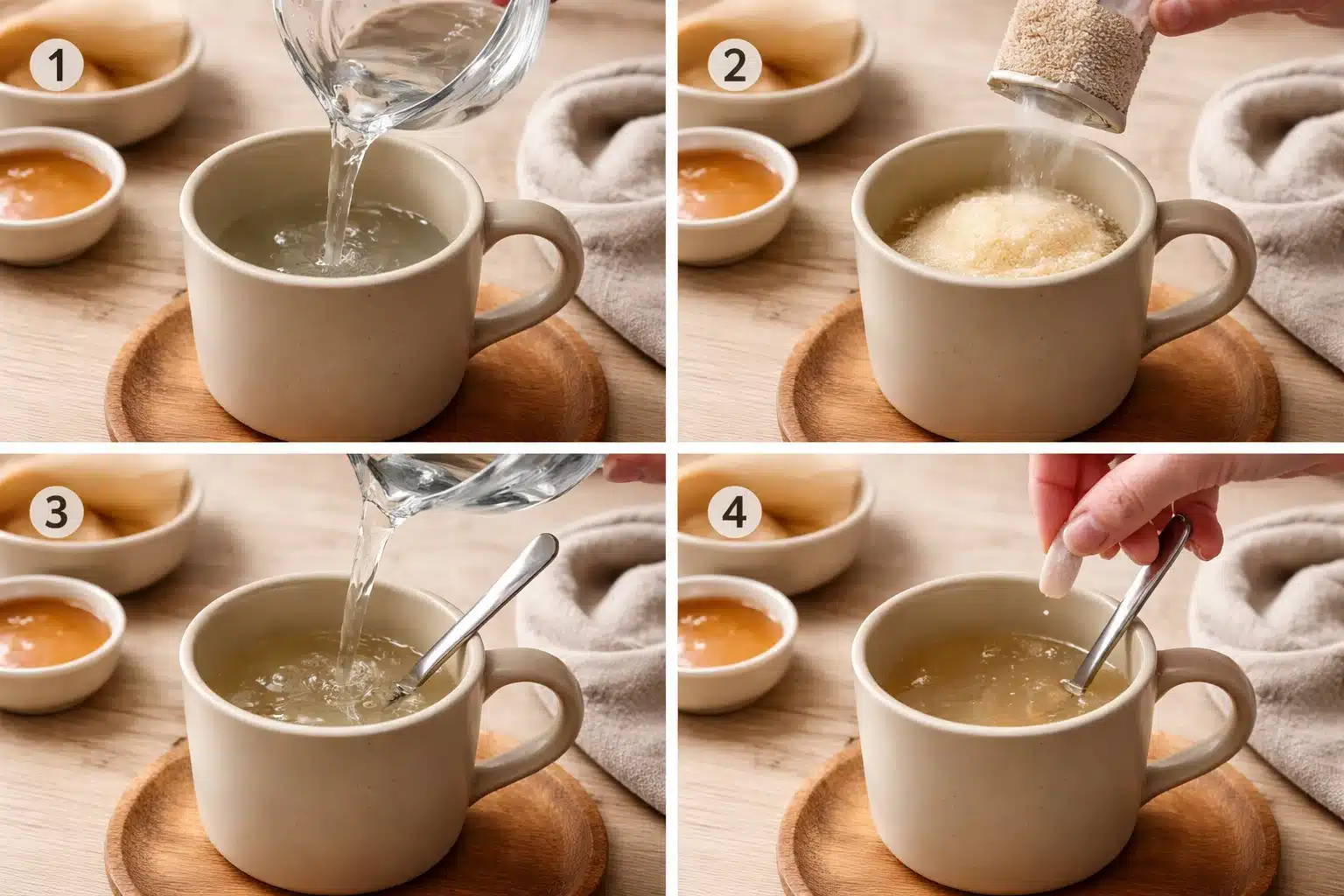 1

2

3

4