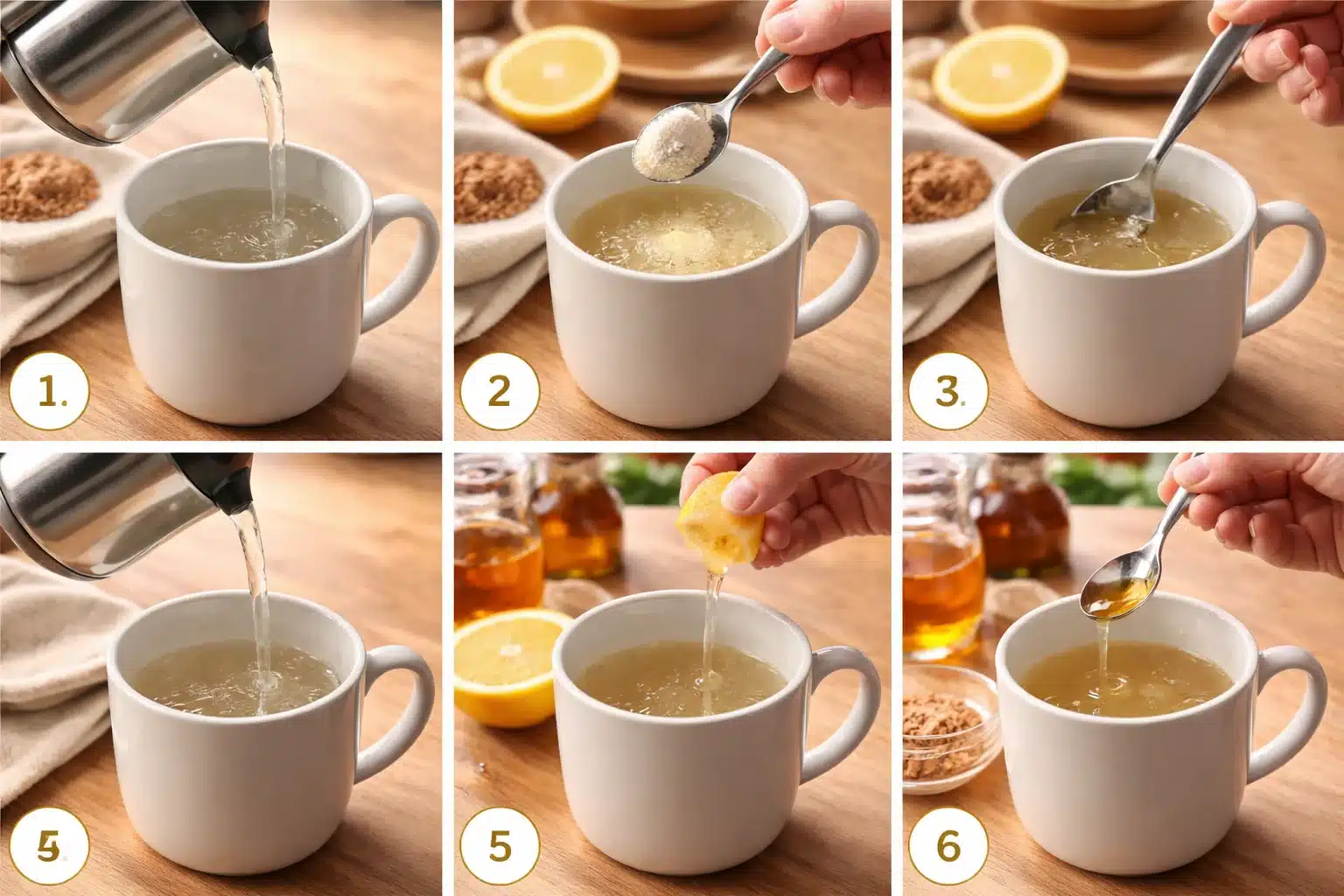 1.

2

3.

5.

5

6