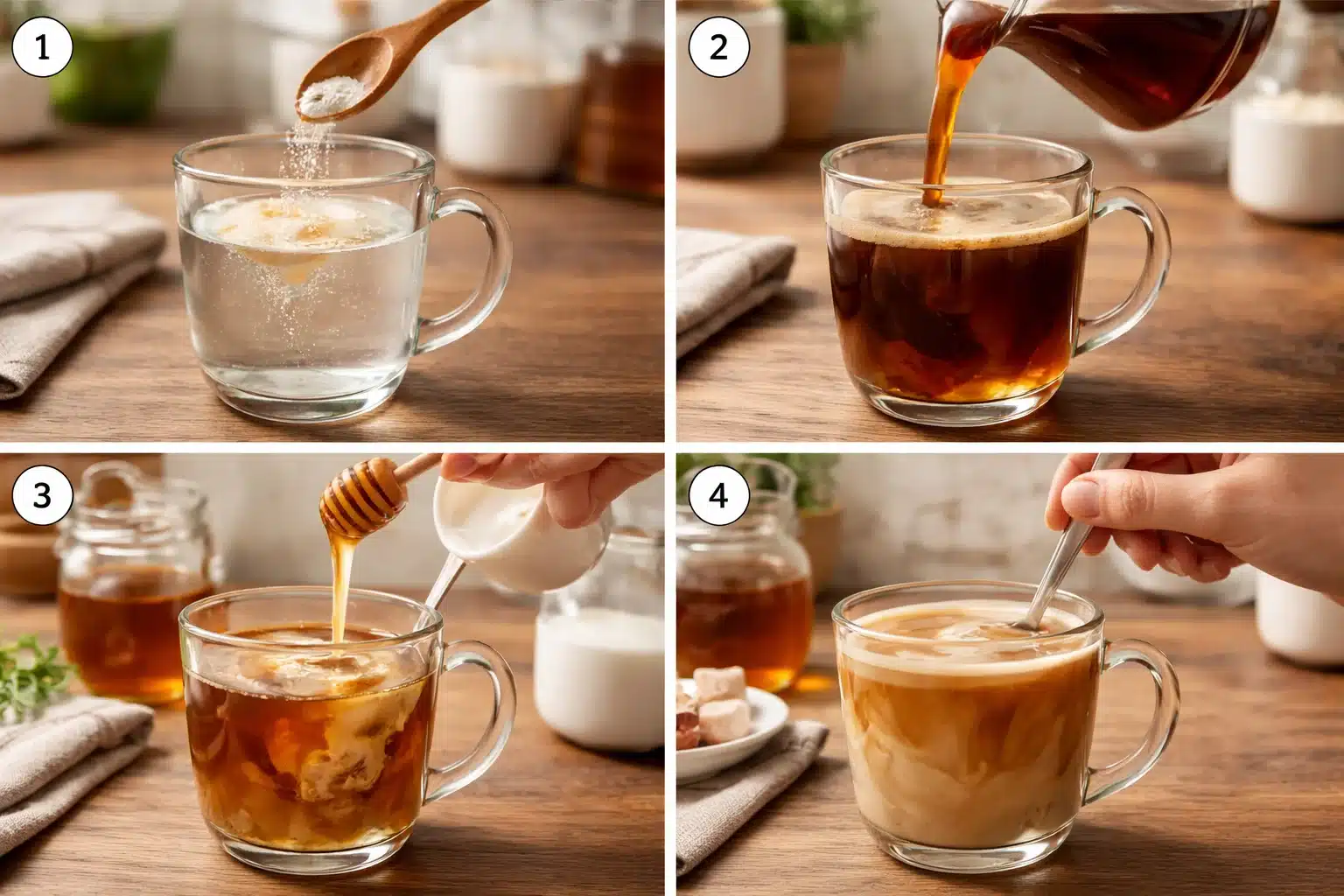 1

2

3

4